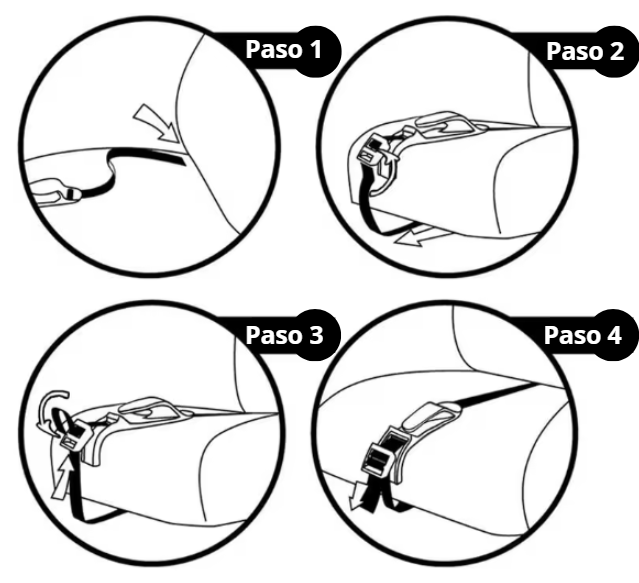 Paso 1

Paso 2

Paso 3

Paso 4